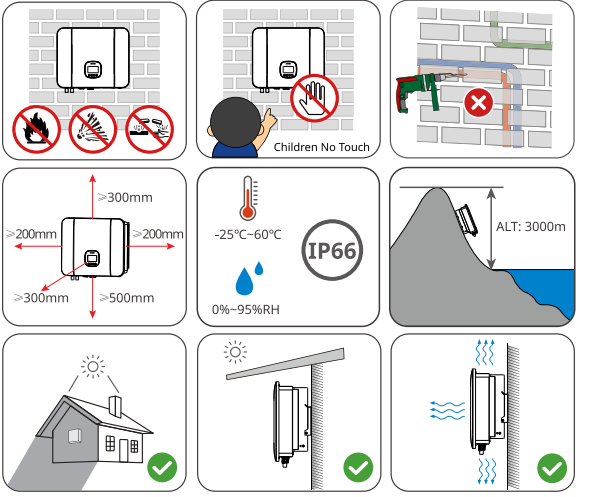 Children No Touch

⩾300mm
⩾200mm
⩾200mm
⩾300mm
⩾500mm

-25℃~60℃
IP66
0%~95%RH

ALT: 3000m